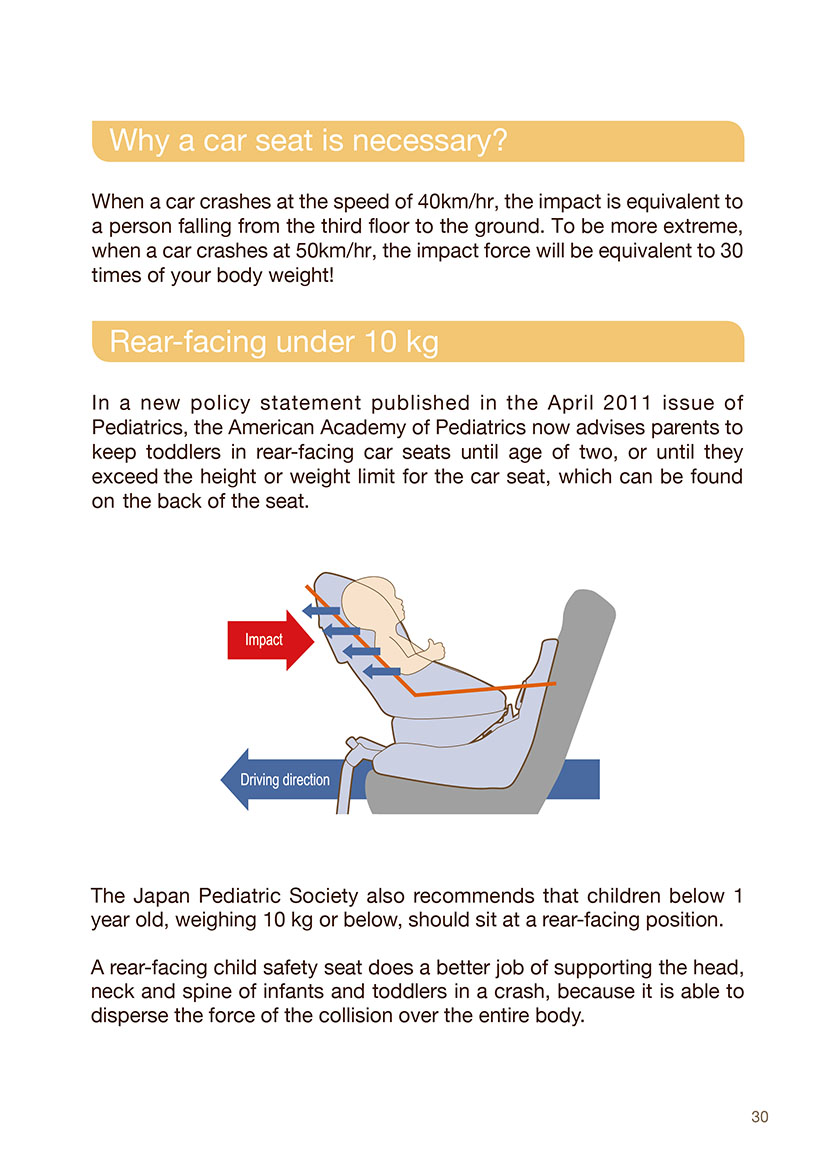 Why a car seat is necessary?

When a car crashes at the speed of 40km/hr, the impact is equivalent to a person falling from the third floor to the ground. To be more extreme, when a car crashes at 50km/hr, the impact force will be equivalent to 30 times of your body weight!

Rear-facing under 10 kg

In a new policy statement published in the April 2011 issue of Pediatrics, the American Academy of Pediatrics now advises parents to keep toddlers in rear-facing car seats until age of two, or until they exceed the height or weight limit for the car seat, which can be found on the back of the seat.

Impact

Driving direction

The Japan Pediatric Society also recommends that children below 1 year old, weighing 10 kg or below, should sit at a rear-facing position.

A rear-facing child safety seat does a better job of supporting the head, neck and spine of infants and toddlers in a crash, because it is able to disperse the force of the collision over the entire body.

30